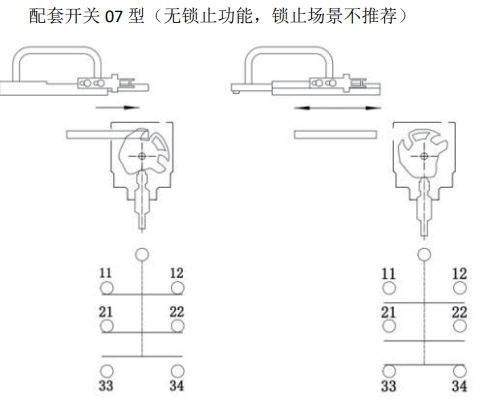 配套开关 07 型（无锁止功能，锁止场景不推荐）

11
12
21
22
33
34

11
12
21
22
33
34